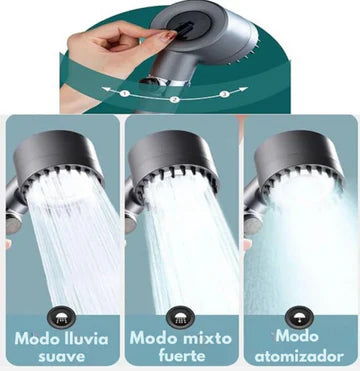 1
2
3

Modo lluvia suave

Modo mixto fuerte

Modo atomizador